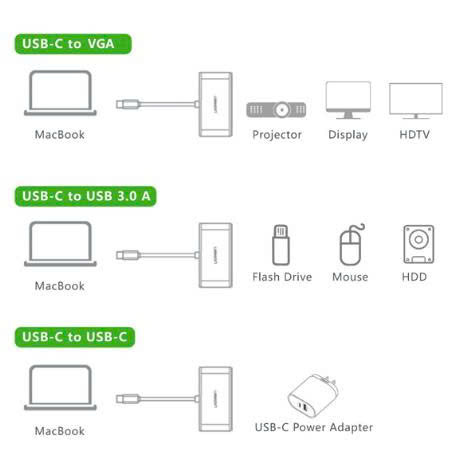 USB-C to VGA

MacBook

UGREEN

Projector

Display

HDTV

USB-C to USB 3.0 A

MacBook

UGREEN

Flash Drive

Mouse

HDD

USB-C to USB-C

MacBook

UGREEN

USB-C Power Adapter